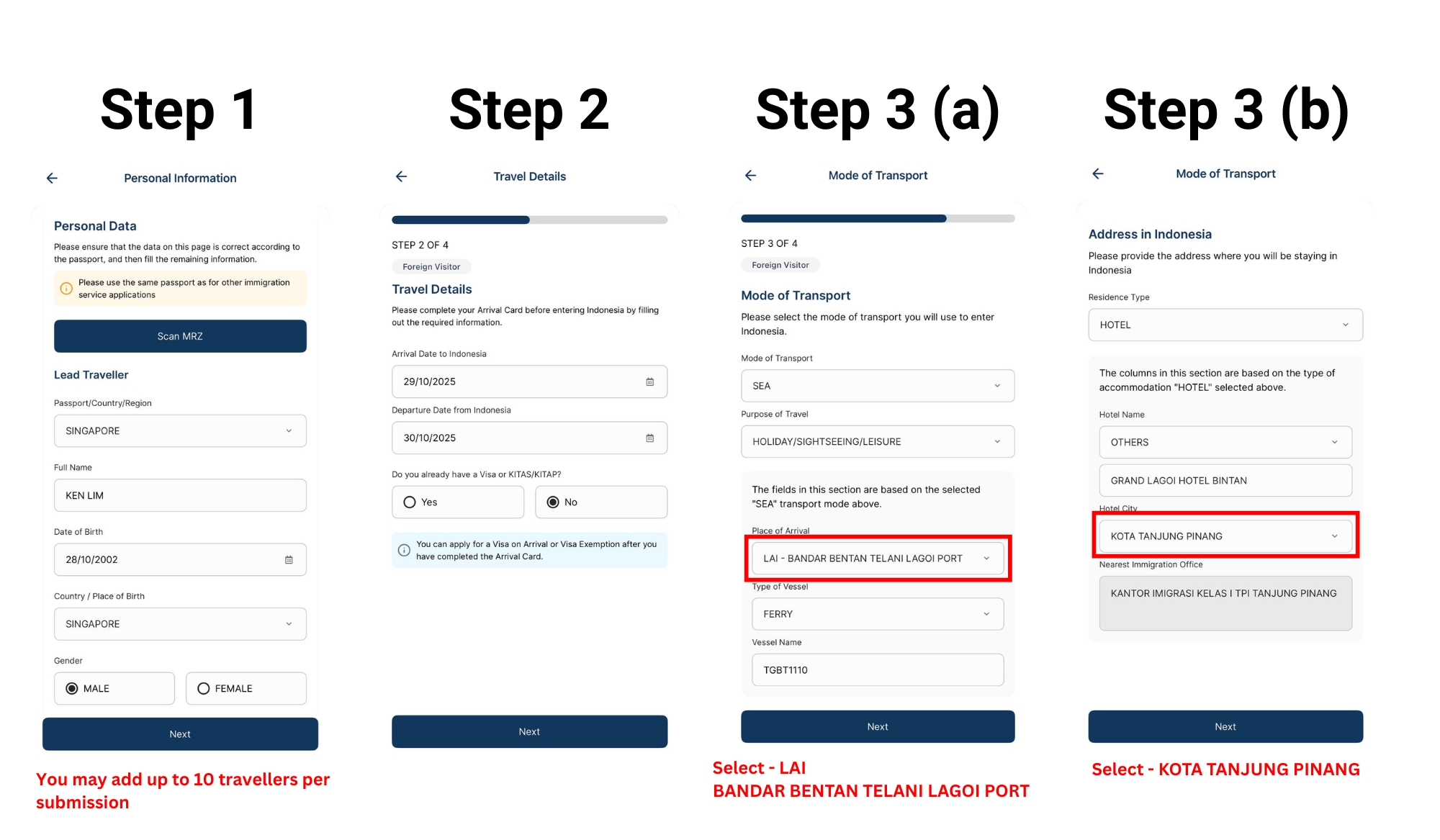 Step 1

Personal Information

Personal Data

Please ensure that the data on this page is correct according to the passport, and then fill the remaining information.

Please use the same passport as for other immigration service applications

Scan MRZ

Lead Traveller

Passport/Country/Region

SINGAPORE

Full Name

KEN LIM

Date of Birth

28/10/2002

Country / Place of Birth

SINGAPORE

Gender

MALE

FEMALE

Next

You may add up to 10 travellers per submission

Step 2

Travel Details

STEP 2 OF 4

Foreign Visitor

Travel Details

Please complete your Arrival Card before entering Indonesia by filling out the required information.

Arrival Date to Indonesia

29/10/2025

Departure Date from Indonesia

30/10/2025

Do you already have a Visa or KITAS/KITAP?

Yes

No

You can apply for a Visa on Arrival or Visa Exemption after you have completed the Arrival Card.

Next

Step 3 (a)

Mode of Transport

STEP 3 OF 4

Foreign Visitor

Mode of Transport

Please select the mode of transport you will use to enter Indonesia.

Mode of Transport

SEA

Purpose of Travel

HOLIDAY/SIGHTSEEING/LEISURE

The fields in this section are based on the selected "SEA" transport mode above.

Place of Arrival

LAI - BANDAR BENTAN TELANI LAGOI PORT

Type of Vessel

FERRY

Vessel Name

TGBT1110

Next

Select - LAI
BANDAR BENTAN TELANI LAGOI PORT

Step 3 (b)

Mode of Transport

Address in Indonesia

Please provide the address where you will be staying in Indonesia

Residence Type

HOTEL

The columns in this section are based on the type of accommodation "HOTEL" selected above.

Hotel Name

OTHERS

GRAND LAGOI HOTEL BINTAN

Hotel City

KOTA TANJUNG PINANG

Nearest Immigration Office

KANTOR IMIGRASI KELAS I TPI TANJUNG PINANG

Next

Select - KOTA TANJUNG PINANG